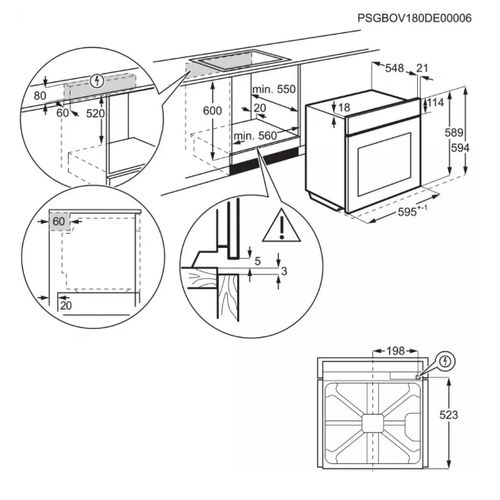 PSGBOV180DE00006

80
60
520

600
min. 550
20
min. 560

548
21
18
114
589
594
595$^{+-1}$

60
20

5
3

198
523