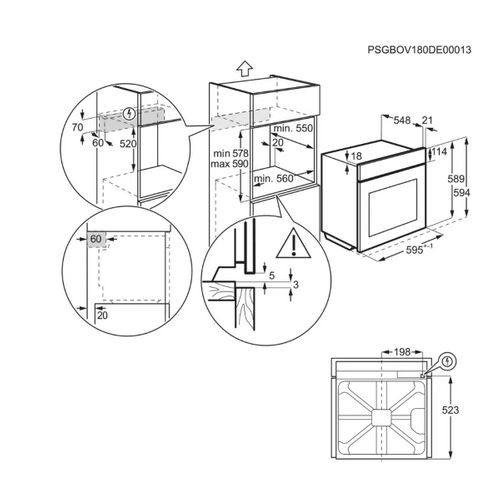 PSGBOV180DE00013

70
60
520

min 578
max 590
min. 550
20
min. 560

548
21
18
114
589
594
$595^{+-1}$

60
20

5
3

198
523