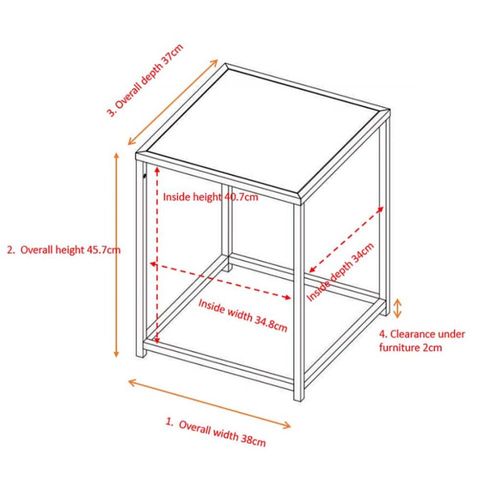 3. Overall depth 37cm

Inside height 40.7cm

2. Overall height 45.7cm

Inside depth 34cm

Inside width 34.8cm

4. Clearance under furniture 2cm

1. Overall width 38cm