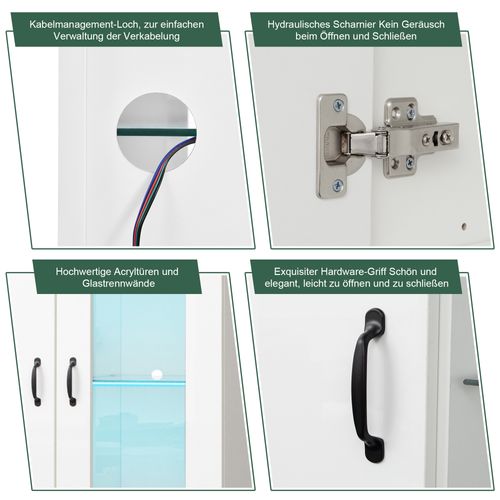 Kabelmanagement-Loch, zur einfachen Verwaltung der Verkabelung

Hydraulisches Scharnier Kein Geräusch beim Öffnen und Schließen

Hochwertige Acryltüren und Glastrennwände

Exquisiter Hardware-Griff Schön und elegant, leicht zu öffnen und zu schließen