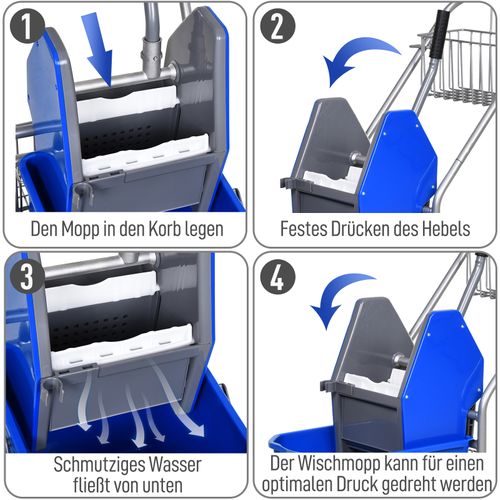 1
Den Mopp in den Korb legen

2
Festes Drücken des Hebels

3
Schmutziges Wasser fließt von unten

4
Der Wischmopp kann für einen optimalen Druck gedreht werden