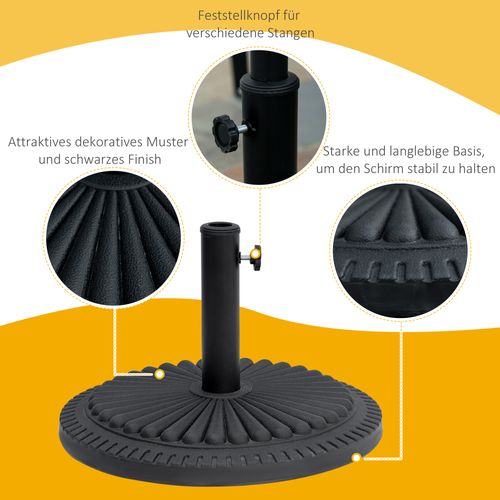 Feststellknopf für verschiedene Stangen

Attraktives dekoratives Muster und schwarzes Finish

Starke und langlebige Basis, um den Schirm stabil zu halten