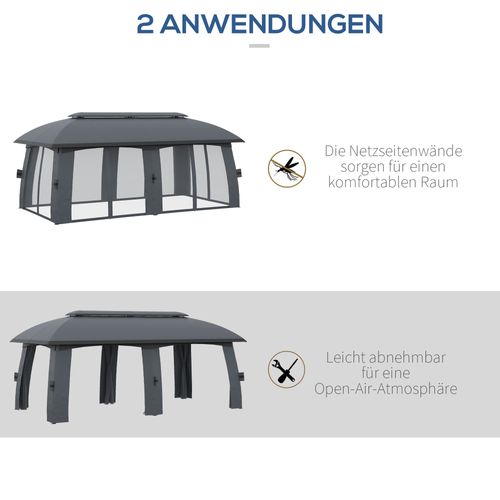 2 ANWENDUNGEN

Die Netzseitenwände sorgen für einen komfortablen Raum

Leicht abnehmbar für eine Open-Air-Atmosphäre