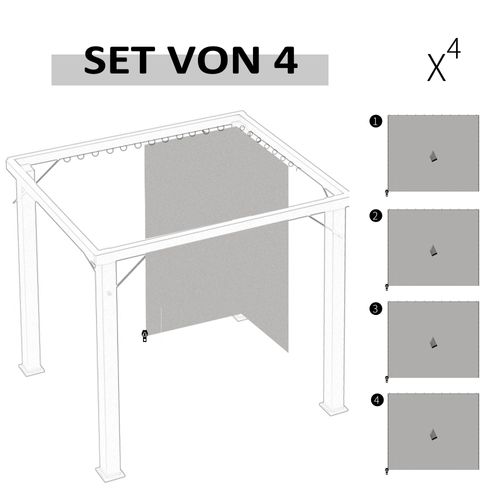 SET VON 4

$X^4$

1

2

3

4