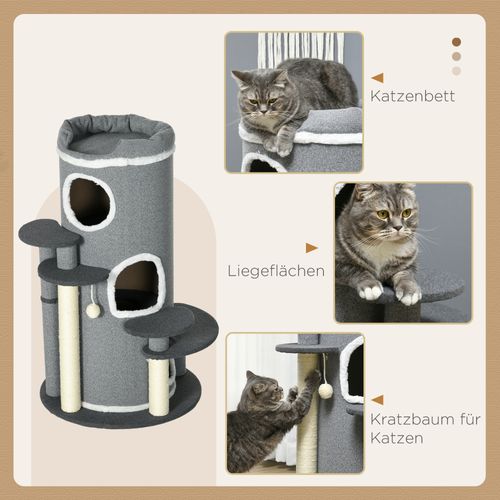 Katzenbett

Liegeflächen

Kratzbaum für Katzen