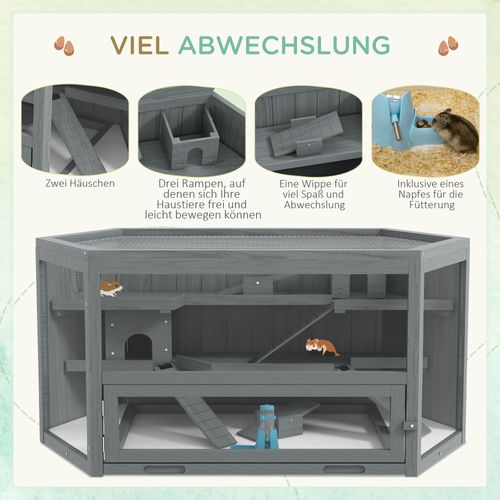 VIEL ABWECHSLUNG

Zwei Häuschen

Drei Rampen, auf denen sich Ihre Haustiere frei und leicht bewegen können

Eine Wippe für viel Spaß und Abwechslung

Inklusive eines Napfes für die Fütterung