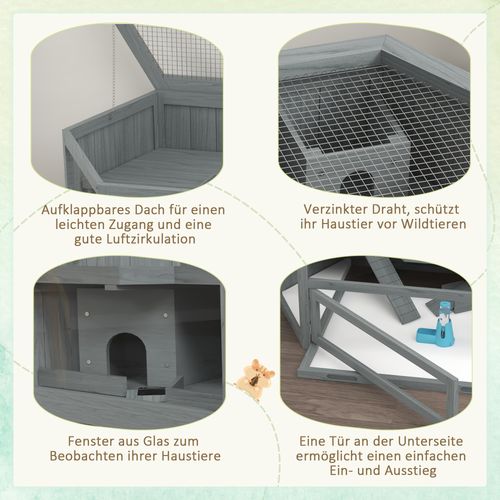 Aufklappbares Dach für einen leichten Zugang und eine gute Luftzirkulation

Verzinkter Draht, schützt ihr Haustier vor Wildtieren

Fenster aus Glas zum Beobachten ihrer Haustiere

Eine Tür an der Unterseite ermöglicht einen einfachen Ein- und Ausstieg