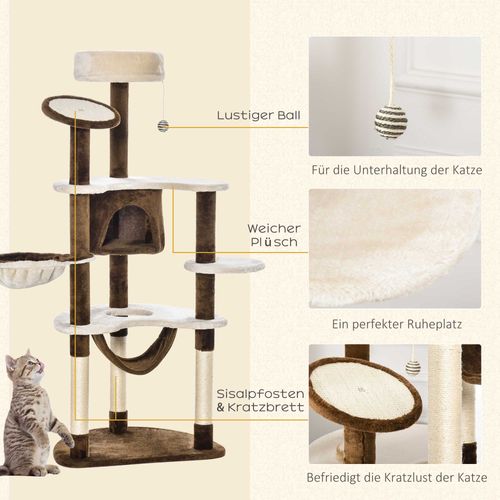 Lustiger Ball

Für die Unterhaltung der Katze

Weicher Plüsch

Ein perfekter Ruheplatz

Sisalpfosten & Kratzbrett

Befriedigt die Kratzlust der Katze