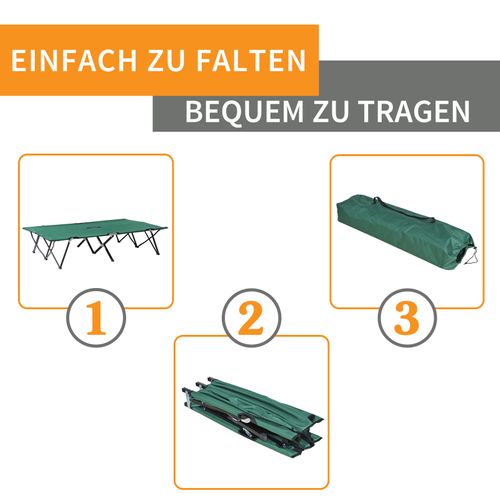 EINFACH ZU FALTEN

BEQUEM ZU TRAGEN

1

2

3