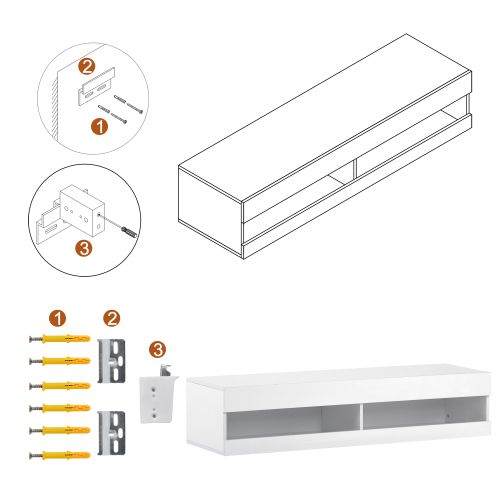 2
1
3
1
2
3