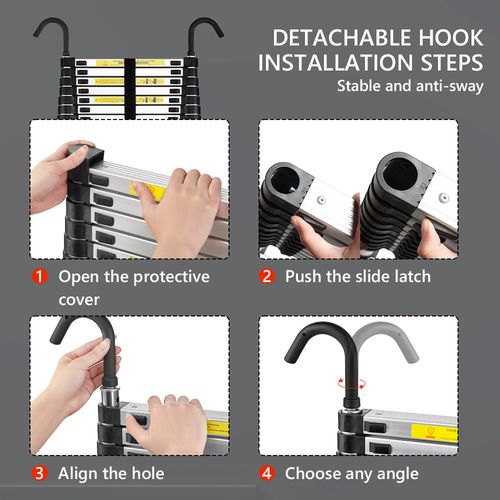 DETACHABLE HOOK INSTALLATION STEPS
Stable and anti-sway

1 Open the protective cover

2 Push the slide latch

3 Align the hole

4 Choose any angle