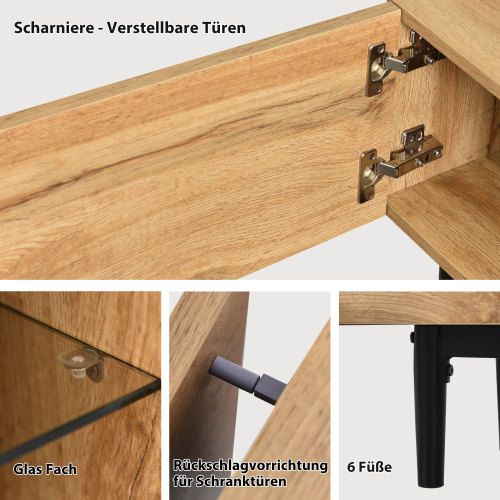 Scharniere - Verstellbare Türen

Glas Fach

Rückschlagvorrichtung für Schranktüren

6 Füße