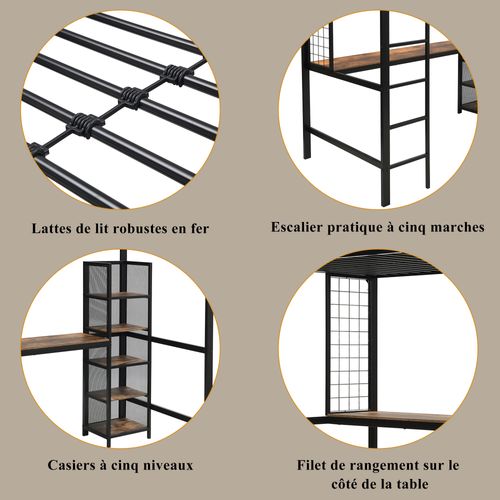 Lattes de lit robustes en fer

Escalier pratique à cinq marches

Casiers à cinq niveaux

Filet de rangement sur le côté de la table