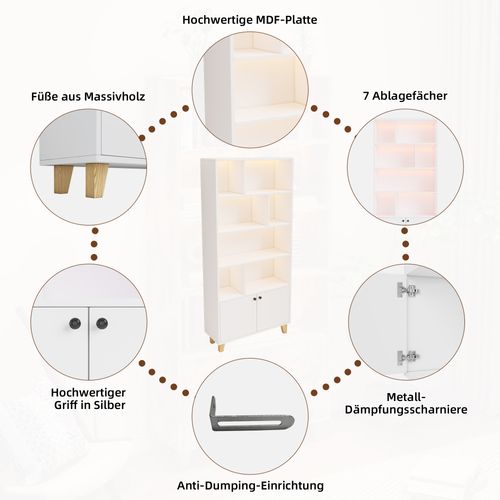 Hochwertige MDF-Platte

Füße aus Massivholz

7 Ablagefächer

Hochwertiger Griff in Silber

Metall-Dämpfungsscharniere

Anti-Dumping-Einrichtung