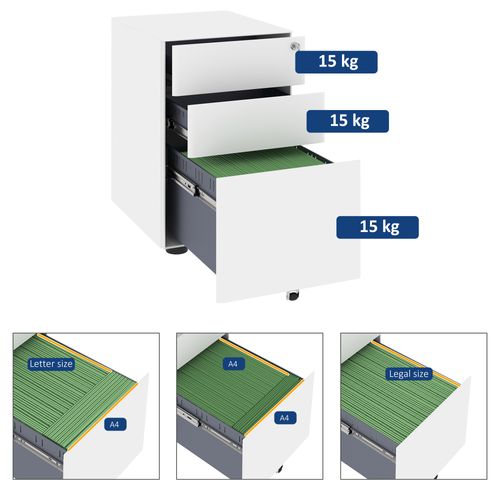 15 kg

15 kg

15 kg

Letter size

A4

A4

A4

Legal size