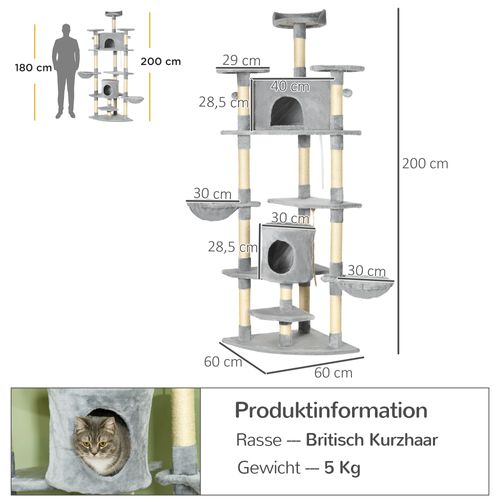 180 cm

200 cm

29 cm

40 cm

28,5 cm

200 cm

30 cm

30 cm

28,5 cm

30 cm

60 cm

60 cm

Produktinformation

Rasse — Britisch Kurzhaar

Gewicht — 5 Kg