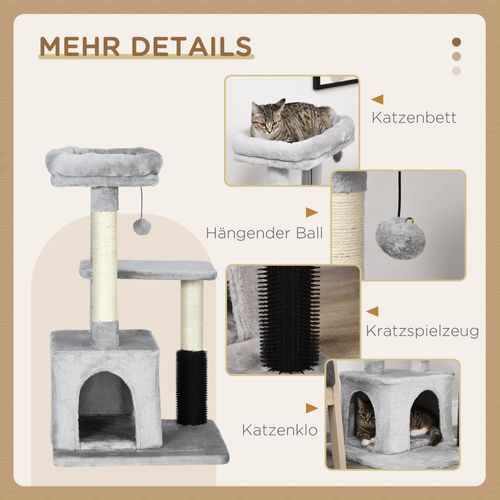 MEHR DETAILS

Katzenbett

Hängender Ball

Kratzspielzeug

Katzenklo