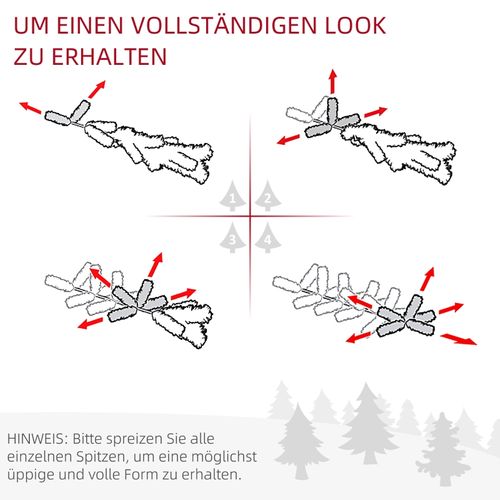 UM EINEN VOLLSTÄNDIGEN LOOK ZU ERHALTEN

1
2
3
4

HINWEIS: Bitte spreizen Sie alle einzelnen Spitzen, um eine möglichst üppige und volle Form zu erhalten.