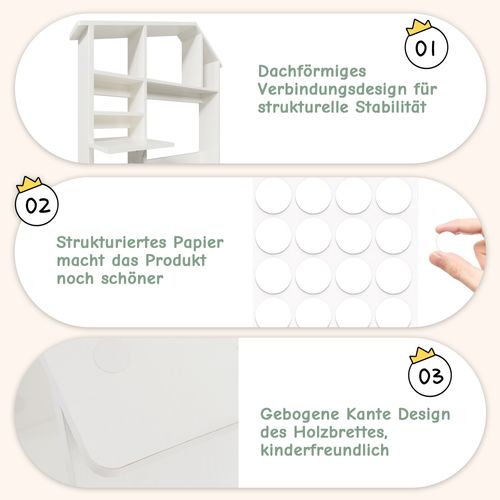 01

Dachförmiges Verbindungsdesign für strukturelle Stabilität

02

Strukturiertes Papier macht das Produkt noch schöner

03

Gebogene Kante Design des Holzbrettes, kinderfreundlich