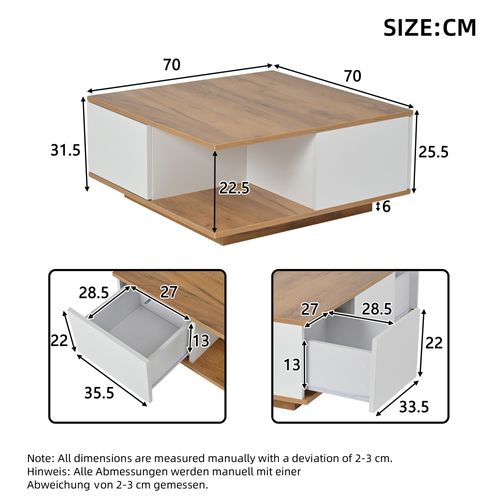 SIZE:CM

70

70

31.5

25.5

22.5

6

28.5

27

22

13

35.5

27

28.5

22

13

33.5

Note: All dimensions are measured manually with a deviation of 2-3 cm.
Hinweis: Alle Abmessungen werden manuell mit einer Abweichung von 2-3 cm gemessen.