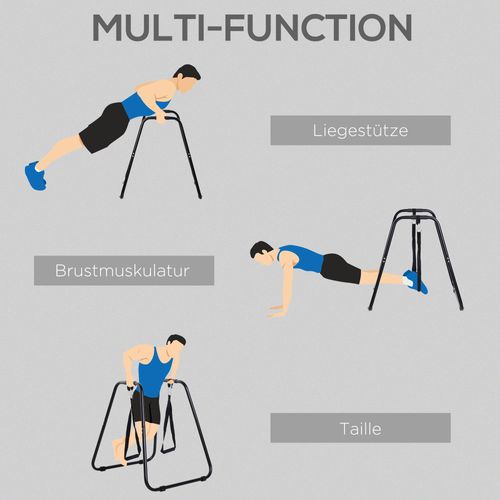 MULTI-FUNCTION

Liegestütze

Brustmuskulatur

Taille