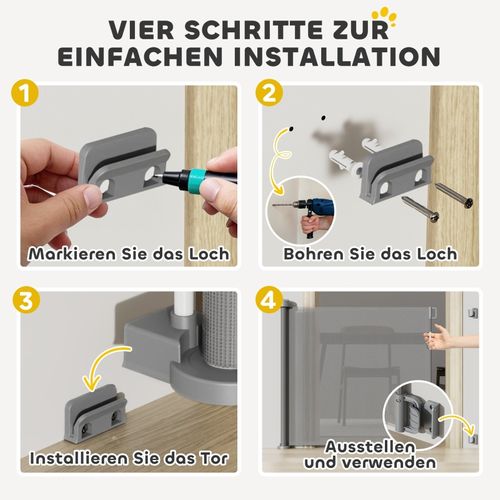 VIER SCHRITTE ZUR EINFACHEN INSTALLATION

1
Markieren Sie das Loch

2
Bohren Sie das Loch

3
Installieren Sie das Tor

4
Ausstellen und verwenden