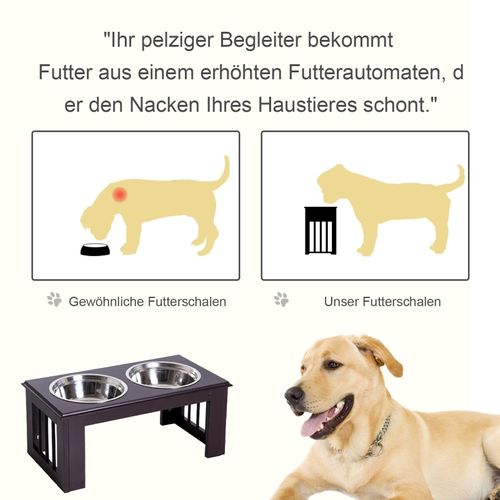 "Ihr pelziger Begleiter bekommt Futter aus einem erhöhten Futterautomaten, d er den Nacken Ihres Haustieres schont."

Gewöhnliche Futterschalen

Unser Futterschalen