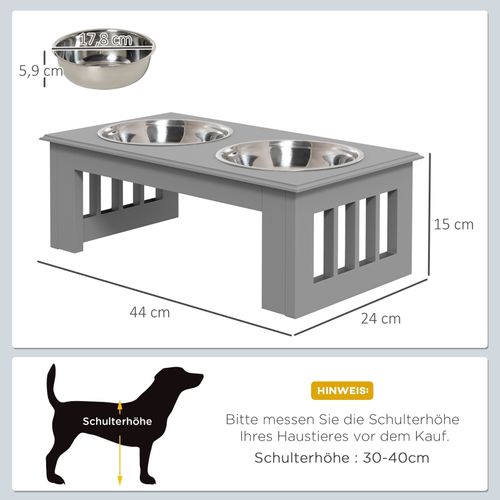 17,8 cm
5,9 cm
15 cm
44 cm
24 cm

Schulterhöhe

HINWEIS:
Bitte messen Sie die Schulterhöhe Ihres Haustieres vor dem Kauf.
Schulterhöhe : 30-40cm