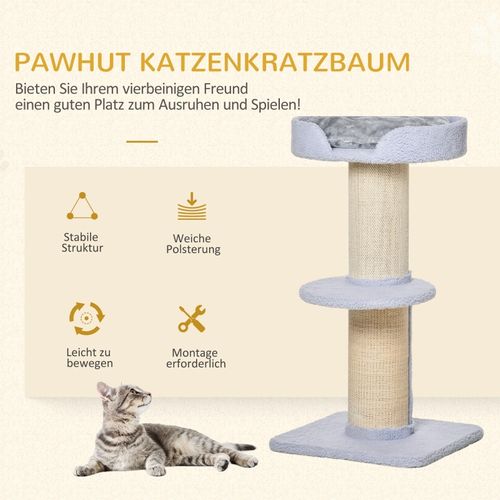 PAWHUT KATZENKRATZBAUM

Bieten Sie Ihrem vierbeinigen Freund einen guten Platz zum Ausruhen und Spielen!

Stabile Struktur

Weiche Polsterung

Leicht zu bewegen

Montage erforderlich