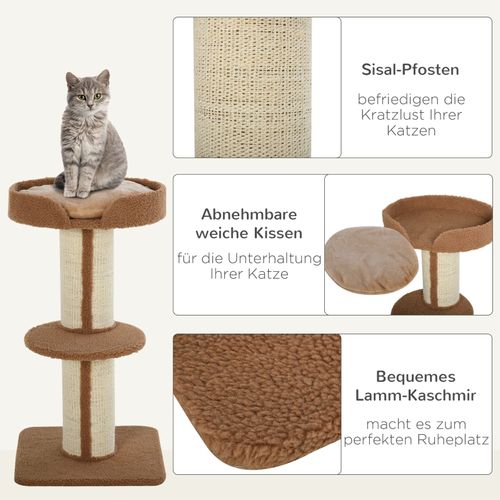 Sisal-Pfosten

befriedigen die Kratzlust Ihrer Katzen

Abnehmbare weiche Kissen

für die Unterhaltung Ihrer Katze

Bequemes Lamm-Kaschmir

macht es zum perfekten Ruheplatz