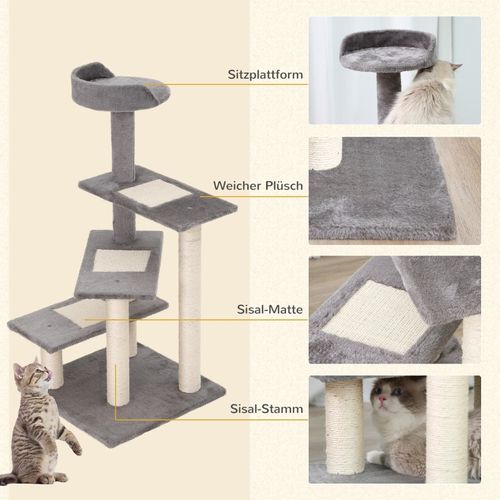 Sitzplattform

Weicher Plüsch

Sisal-Matte

Sisal-Stamm