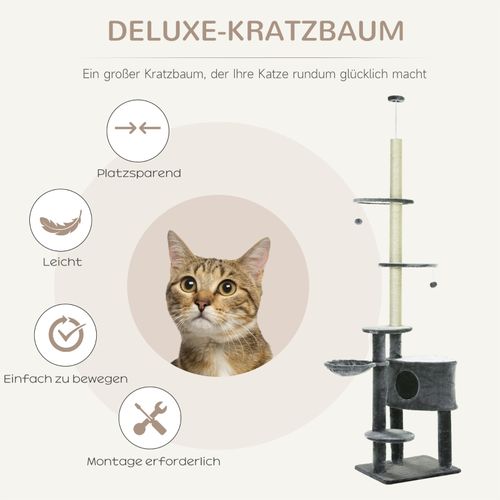 DELUXE-KRATZBAUM

Ein großer Kratzbaum, der Ihre Katze rundum glücklich macht

Platzsparend

Leicht

Einfach zu bewegen

Montage erforderlich