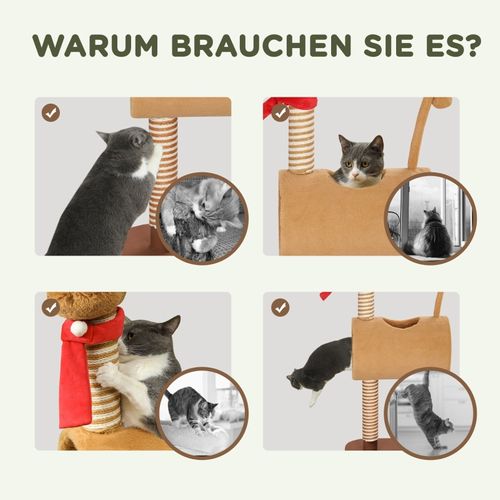 WARUM BRAUCHEN SIE ES?