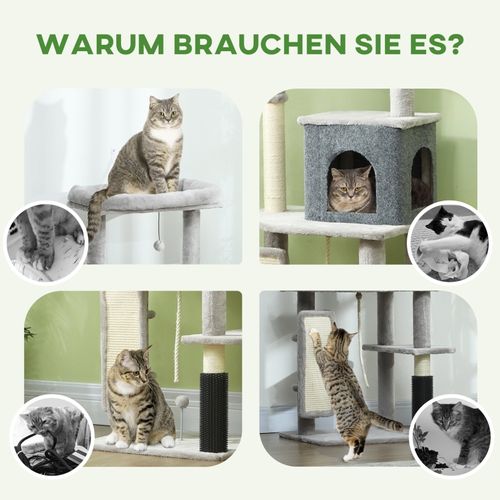 WARUM BRAUCHEN SIE ES?