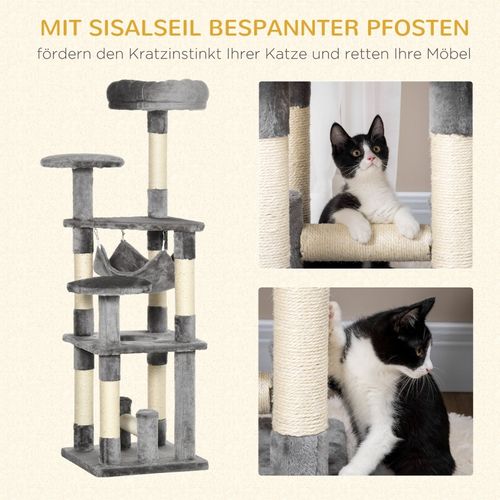 MIT SISALSEIL BESPANNTER PFOSTEN

fördern den Kratzinstinkt Ihrer Katze und retten Ihre Möbel