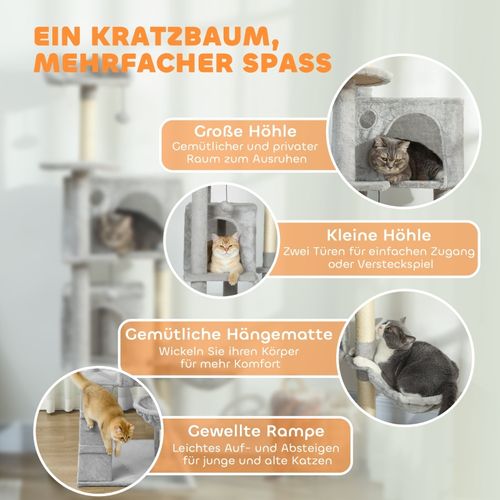 EIN KRATZBAUM, MEHRFACHER SPASS

Große Höhle
Gemütlicher und privater Raum zum Ausruhen

Kleine Höhle
Zwei Türen für einfachen Zugang oder Versteckspiel

Gemütliche Hängematte
Wickeln Sie ihren Körper für mehr Komfort

Gewellte Rampe
Leichtes Auf- und Absteigen für junge und alte Katzen