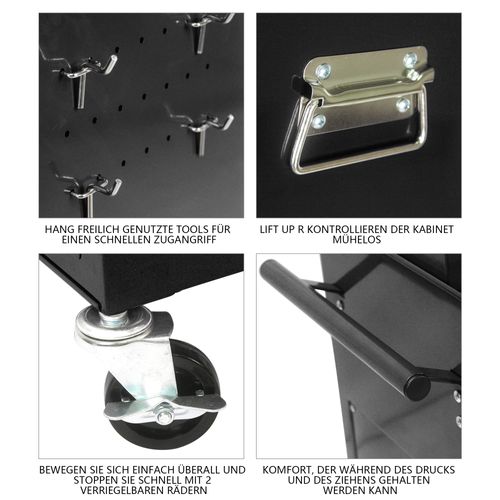 HANG FREILICH GENUTZTE TOOLS FÜR EINEN SCHNELLEN ZUGANGRIFF

LIFT UP R KONTROLLIEREN DER KABINET MÜHELOS

BEWEGEN SIE SICH EINFACH ÜBERALL UND STOPPEN SIE SCHNELL MIT 2 VERRIEGELBAREN RÄDERN

KOMFORT, DER WÄHREND DES DRUCKS UND DES ZIEHENS GEHALTEN WERDEN KANN