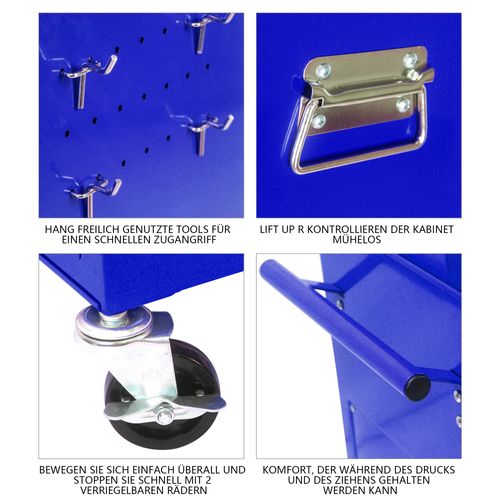 HANG FREILICH GENUTZTE TOOLS FÜR EINEN SCHNELLEN ZUGANGRIFF

LIFT UP R KONTROLLIEREN DER KABINET MÜHELOS

BEWEGEN SIE SICH EINFACH ÜBERALL UND STOPPEN SIE SCHNELL MIT 2 VERRIEGELBAREN RÄDERN

KOMFORT, DER WÄHREND DES DRUCKS UND DES ZIEHENS GEHALTEN WERDEN KANN