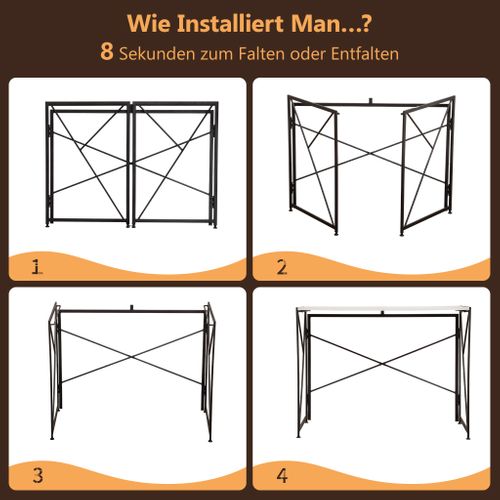 Wie Installiert Man...?
8 Sekunden zum Falten oder Entfalten

1

2

3

4