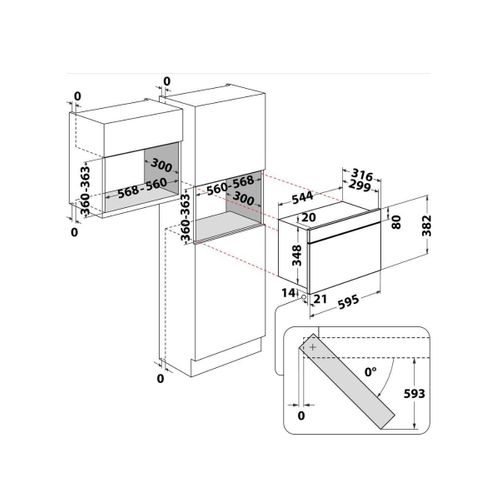 0
0
300
360-363
568-560
0
560-568
300
360-363
0
316
299
544
20
80
382
348
14
21
595
0°
593
0