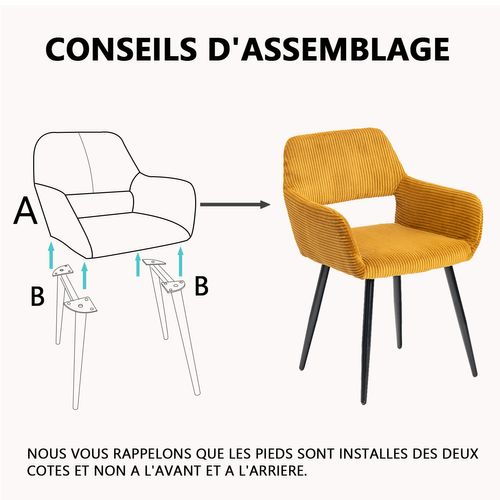 CONSEILS D'ASSEMBLAGE

A

B

B

NOUS VOUS RAPPELONS QUE LES PIEDS SONT INSTALLES DES DEUX COTES ET NON A L'AVANT ET A L'ARRIERE.