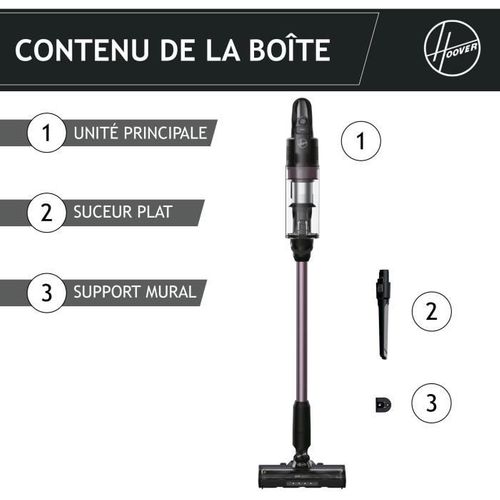 CONTENU DE LA BOÎTE

HOOVER

1 UNITÉ PRINCIPALE

2 SUCEUR PLAT

3 SUPPORT MURAL

1

2

3