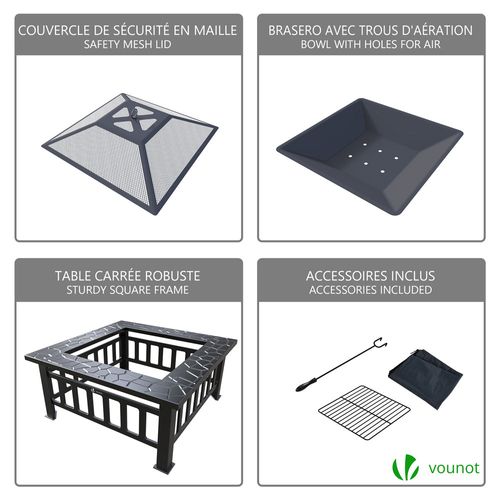 COUVERCLE DE SÉCURITÉ EN MAILLE
SAFETY MESH LID

BRASERO AVEC TROUS D'AÉRATION
BOWL WITH HOLES FOR AIR

TABLE CARRÉE ROBUSTE
STURDY SQUARE FRAME

ACCESSOIRES INCLUS
ACCESSORIES INCLUDED

vounot