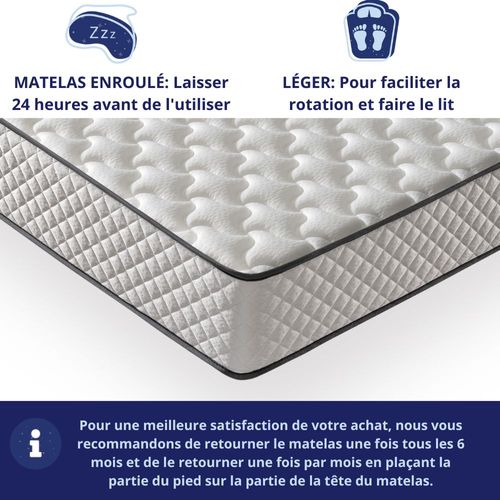 Zzz

MATELAS ENROULÉ: Laisser 24 heures avant de l'utiliser

LÉGER: Pour faciliter la rotation et faire le lit

i

Pour une meilleure satisfaction de votre achat, nous vous recommandons de retourner le matelas une fois tous les 6 mois et de le retourner une fois par mois en plaçant la partie du pied sur la partie de la tête du matelas.