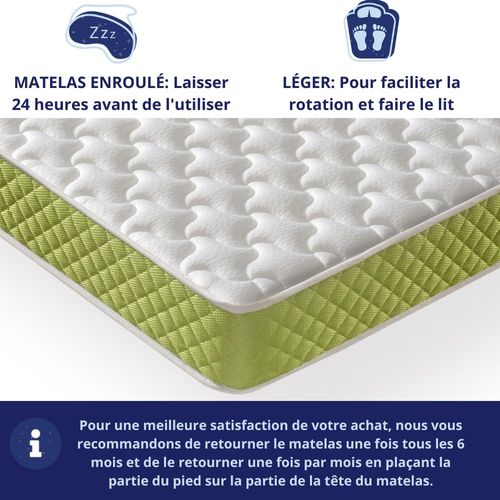 Zzz

MATELAS ENROULÉ: Laisser 24 heures avant de l'utiliser

LÉGER: Pour faciliter la rotation et faire le lit

i

Pour une meilleure satisfaction de votre achat, nous vous recommandons de retourner le matelas une fois tous les 6 mois et de le retourner une fois par mois en plaçant la partie du pied sur la partie de la tête du matelas.