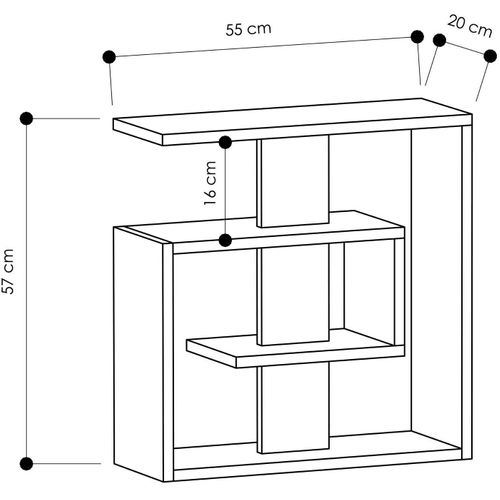 55 cm
20 cm
16 cm
57 cm