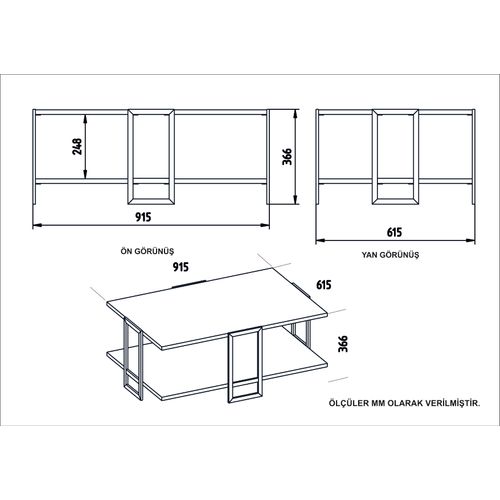 248
366
915
ÖN GÖRÜNÜŞ
615
YAN GÖRÜNÜŞ
915
615
366
ÖLÇÜLER MM OLARAK VERİLMİŞTİR.