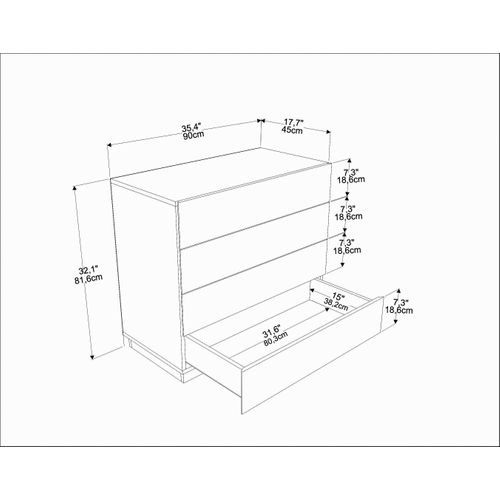 35,4"
90cm

17,7"
45cm

7,3"
18,6cm

7,3"
18,6cm

7,3"
18,6cm

32,1"
81,6cm

15"
38,2cm

7,3"
18,6cm

31,6"
80,3cm