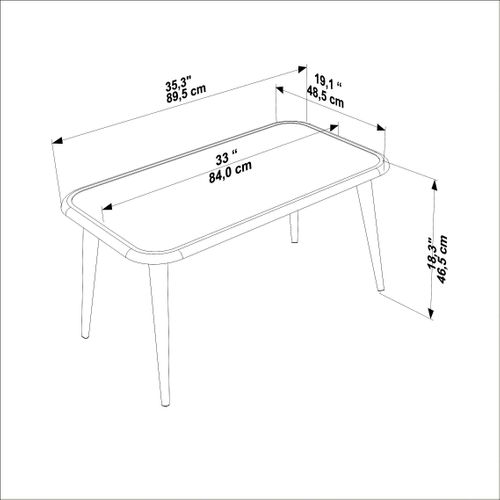 35,3"
89,5 cm

19,1 "
48,5 cm

33 "
84,0 cm

18,3"
46,5 cm