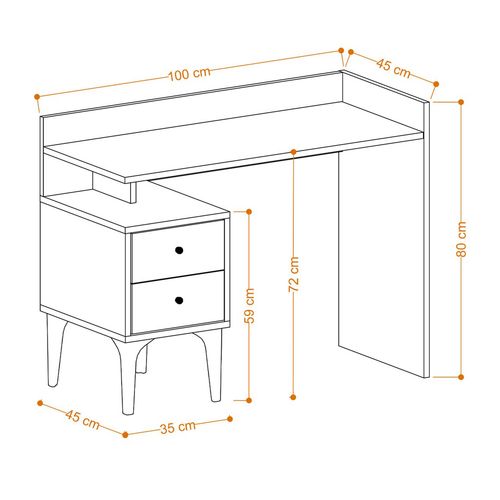 100 cm
45 cm
80 cm
72 cm
59 cm
45 cm
35 cm